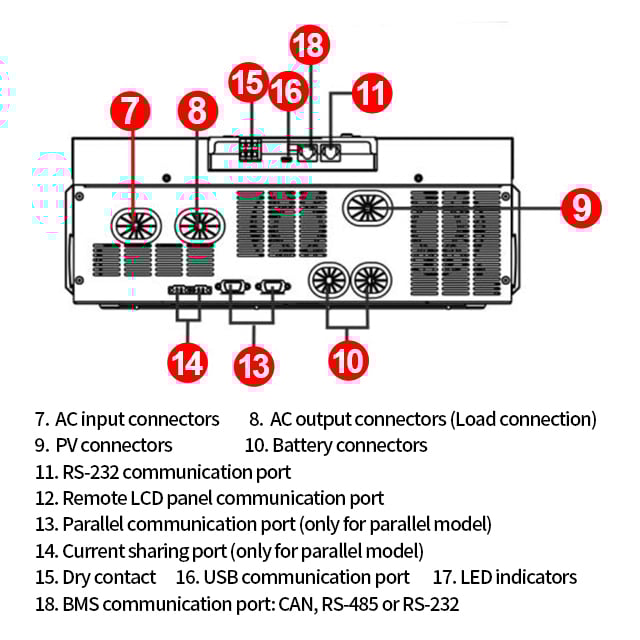 18

15

16

11

7

8

9

14

13

10

7. AC input connectors 8. AC output connectors (Load connection)
9. PV connectors 10. Battery connectors
11. RS-232 communication port
12. Remote LCD panel communication port
13. Parallel communication port (only for parallel model)
14. Current sharing port (only for parallel model)
15. Dry contact 16. USB communication port 17. LED indicators
18. BMS communication port: CAN, RS-485 or RS-232