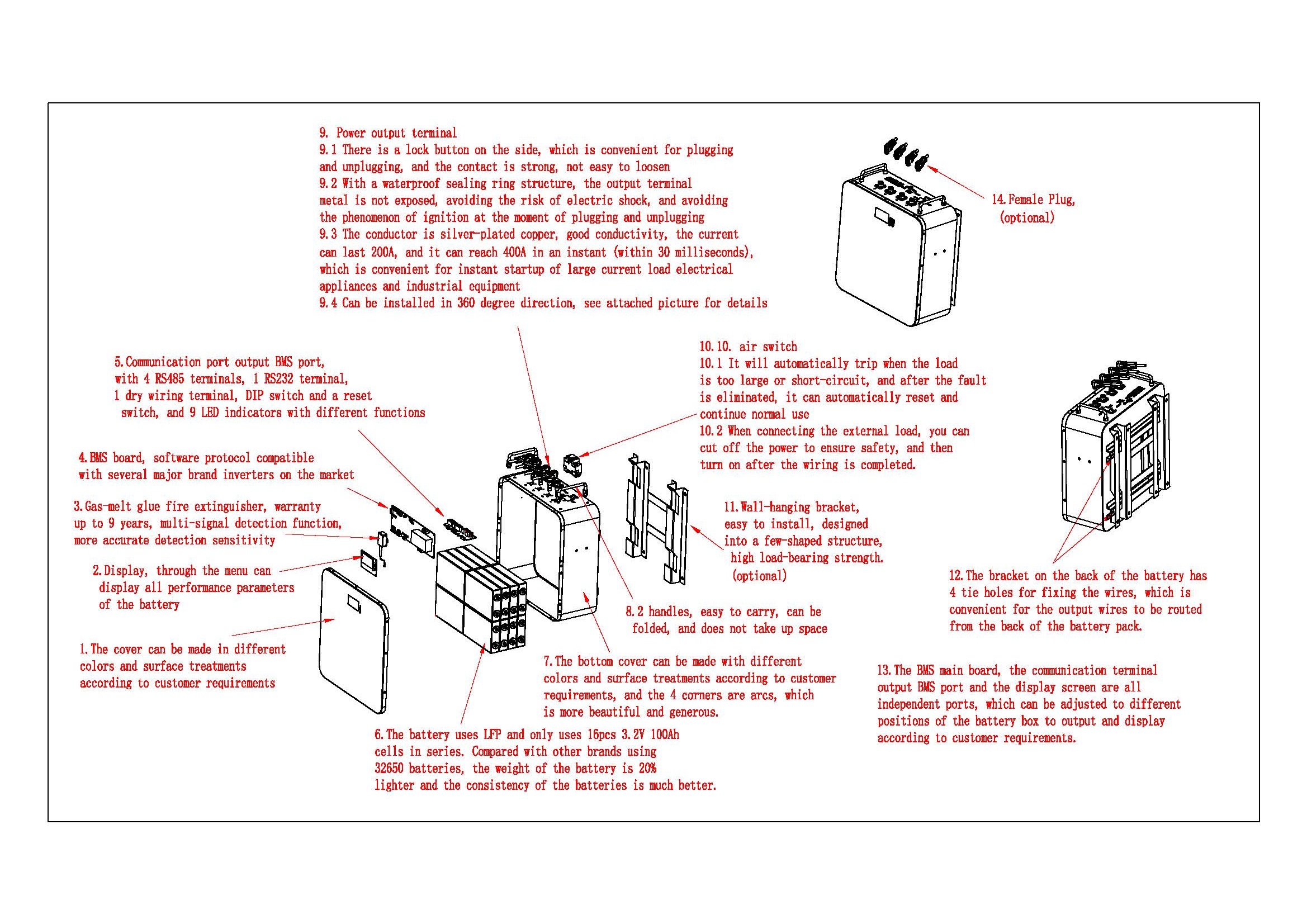 9. Power output terminal
9.1 There is a lock button on the side, which is convenient for plugging and unplugging, and the contact is strong, not easy to loosen
9.2 With a waterproof sealing ring structure, the output terminal metal is not exposed, avoiding the risk of electric shock, and avoiding the phenomenon of ignition at the moment of plugging and unplugging
9.3 The conductor is silver-plated copper, good conductivity, the current can last 200A, and it can reach 400A in an instant (within 30 milliseconds), which is convenient for instant startup of large current load electrical appliances and industrial equipment
9.4 Can be installed in 360 degree direction, see attached picture for details

14. Female Plug, (optional)

5. Communication port output BMS port, with 4 RS485 terminals, 1 RS232 terminal, 1 dry wiring terminal, DIP switch and a reset switch, and 9 LED indicators with different functions

10.10. air switch
10.1 It will automatically trip when the load is too large or short-circuit, and after the fault is eliminated, it can automatically reset and continue normal use
10.2 When connecting the external load, you can cut off the power to ensure safety, and then turn on after the wiring is completed.

4. BMS board, software protocol compatible with several major brand inverters on the market

3. Gas-melt glue fire extinguisher, warranty up to 9 years, multi-signal detection function, more accurate detection sensitivity

11. Wall-hanging bracket, easy to install, designed into a few-shaped structure, high load-bearing strength. (optional)

2. Display, through the menu can display all performance parameters of the battery

12. The bracket on the back of the battery has 4 tie holes for fixing the wires, which is convenient for the output wires to be routed from the back of the battery pack.

8. 2 handles, easy to carry, can be folded, and does not take up space

1. The cover can be made in different colors and surface treatments according to customer requirements

7. The bottom cover can be made with different colors and surface treatments according to customer requirements, and the 4 corners are arcs, which is more beautiful and generous.

13. The BMS main board, the communication terminal output BMS port and the display screen are all independent ports, which can be adjusted to different positions of the battery box to output and display according to customer requirements.

6. The battery uses LFP and only uses 16pcs 3.2V 100Ah cells in series. Compared with other brands using 32650 batteries, the weight of the battery is 20% lighter and the consistency of the batteries is much better.