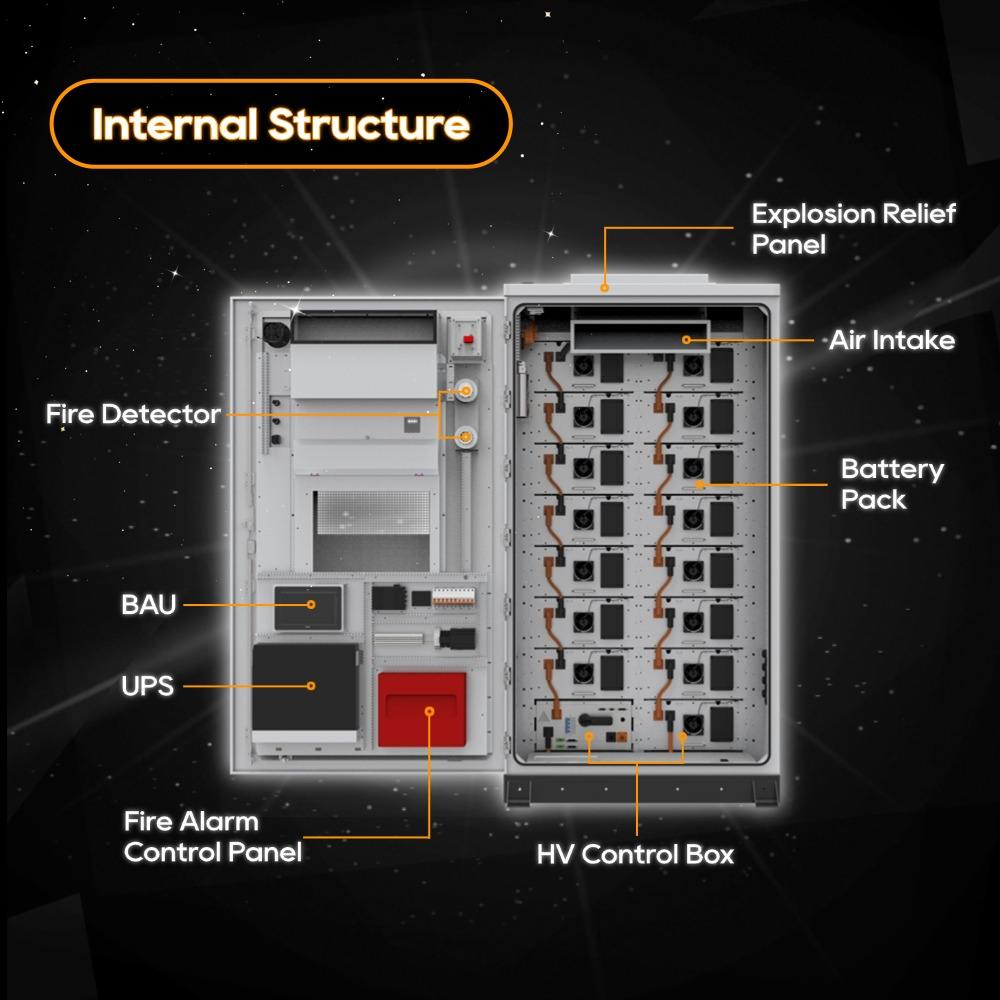 Internal Structure

Explosion Relief Panel

Air Intake

Fire Detector

Battery Pack

BAU

UPS

Fire Alarm Control Panel

HV Control Box