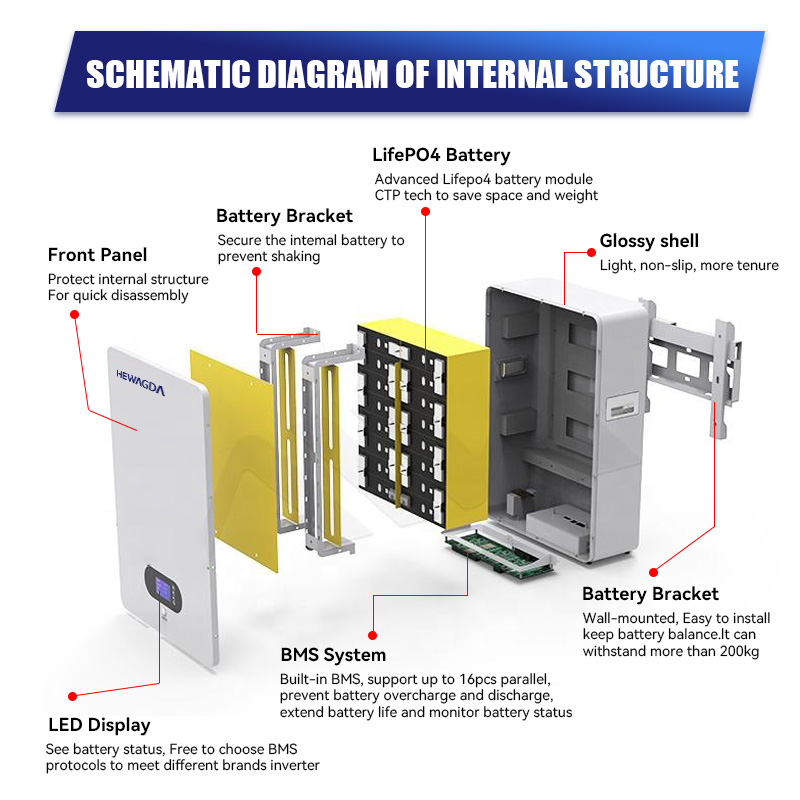 SCHEMATIC DIAGRAM OF INTERNAL STRUCTURE

LifePO4 Battery
Advanced Lifepo4 battery module
CTP tech to save space and weight

Battery Bracket
Secure the intemal battery to prevent shaking

Glossy shell
Light, non-slip, more tenure

Front Panel
Protect internal structure
For quick disassembly

HEWAGDA

Battery Bracket
Wall-mounted, Easy to install keep battery balance.It can withstand more than 200kg

BMS System
Built-in BMS, support up to 16pcs parallel, prevent battery overcharge and discharge, extend battery life and monitor battery status

LED Display
See battery status, Free to choose BMS protocols to meet different brands inverter