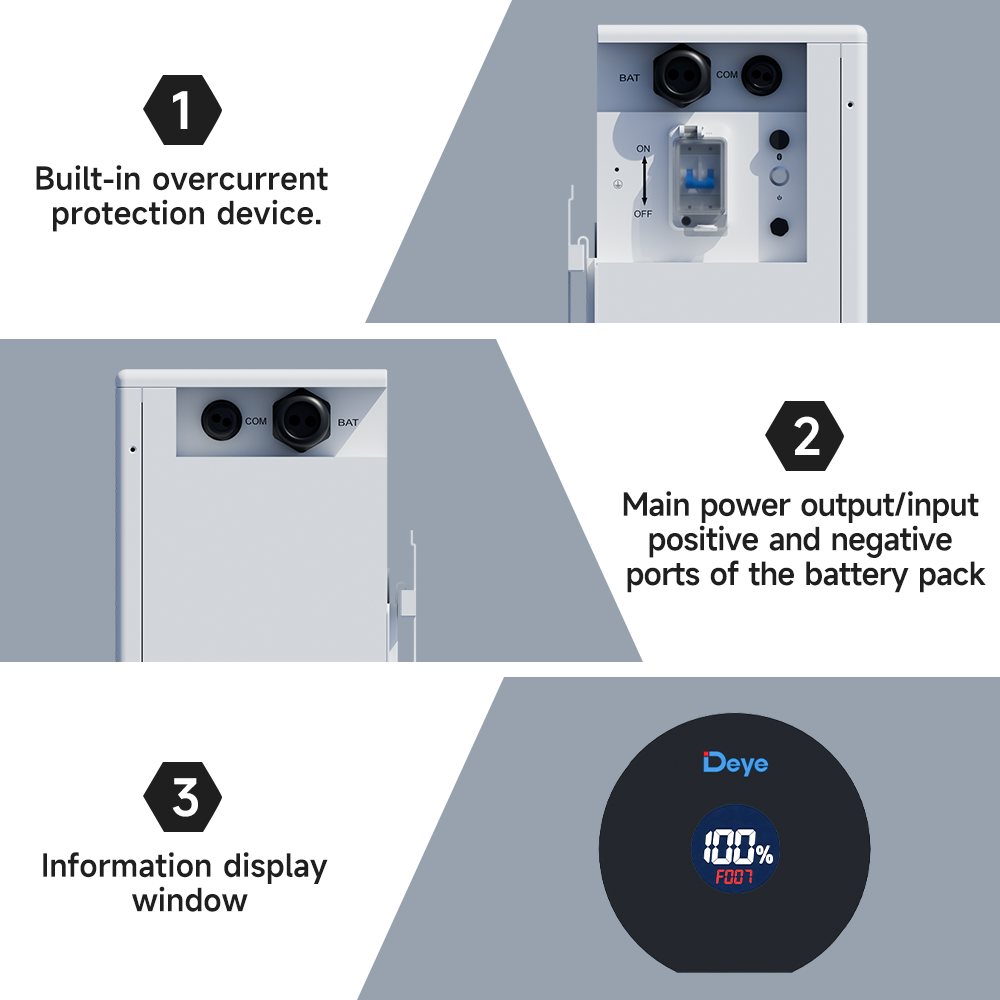 1

Built-in overcurrent protection device.

BAT

COM

ON

OFF

COM

BAT

2

Main power output/input positive and negative ports of the battery pack

3

Information display window

Deye

100%

F007