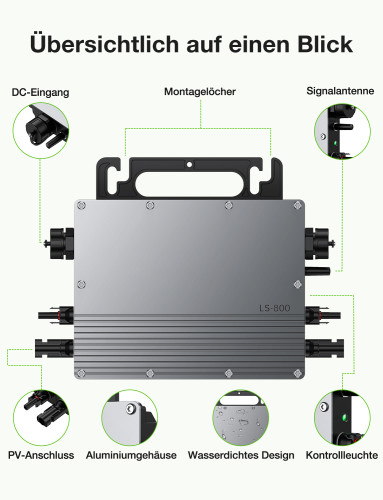 Übersichtlich auf einen Blick

DC-Eingang

Montagelöcher

Signalantenne

LS-800

PV-Anschluss

Aluminiumgehäuse

Wasserdichtes Design

Kontrollleuchte