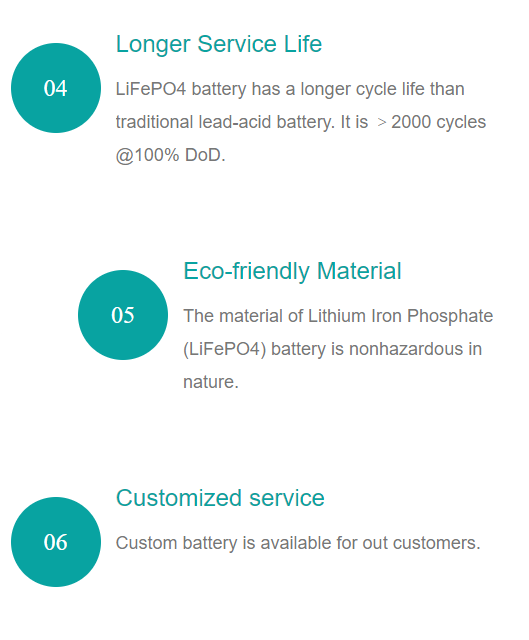 04

Longer Service Life

LiFePO4 battery has a longer cycle life than traditional lead-acid battery. It is ＞2000 cycles @100% DoD.

05

Eco-friendly Material

The material of Lithium Iron Phosphate (LiFePO4) battery is nonhazardous in nature.

06

Customized service

Custom battery is available for out customers.