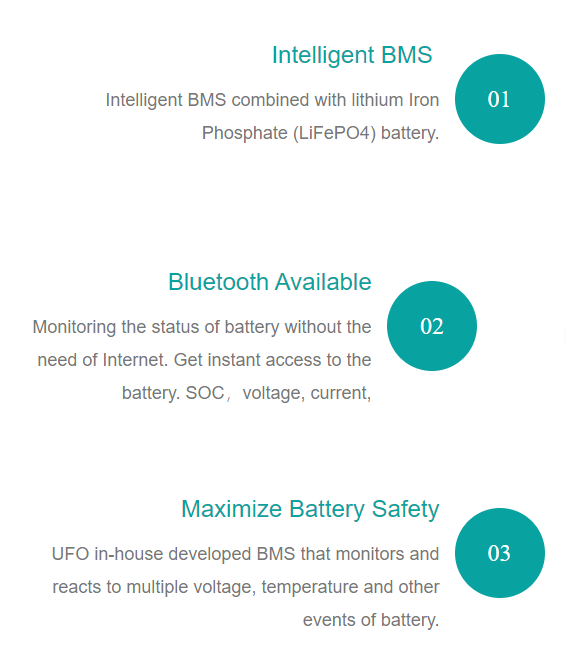 Intelligent BMS

Intelligent BMS combined with lithium Iron Phosphate (LiFePO4) battery.

01

Bluetooth Available

Monitoring the status of battery without the need of Internet. Get instant access to the battery. SOC， voltage, current,

02

Maximize Battery Safety

UFO in-house developed BMS that monitors and reacts to multiple voltage, temperature and other events of battery.

03