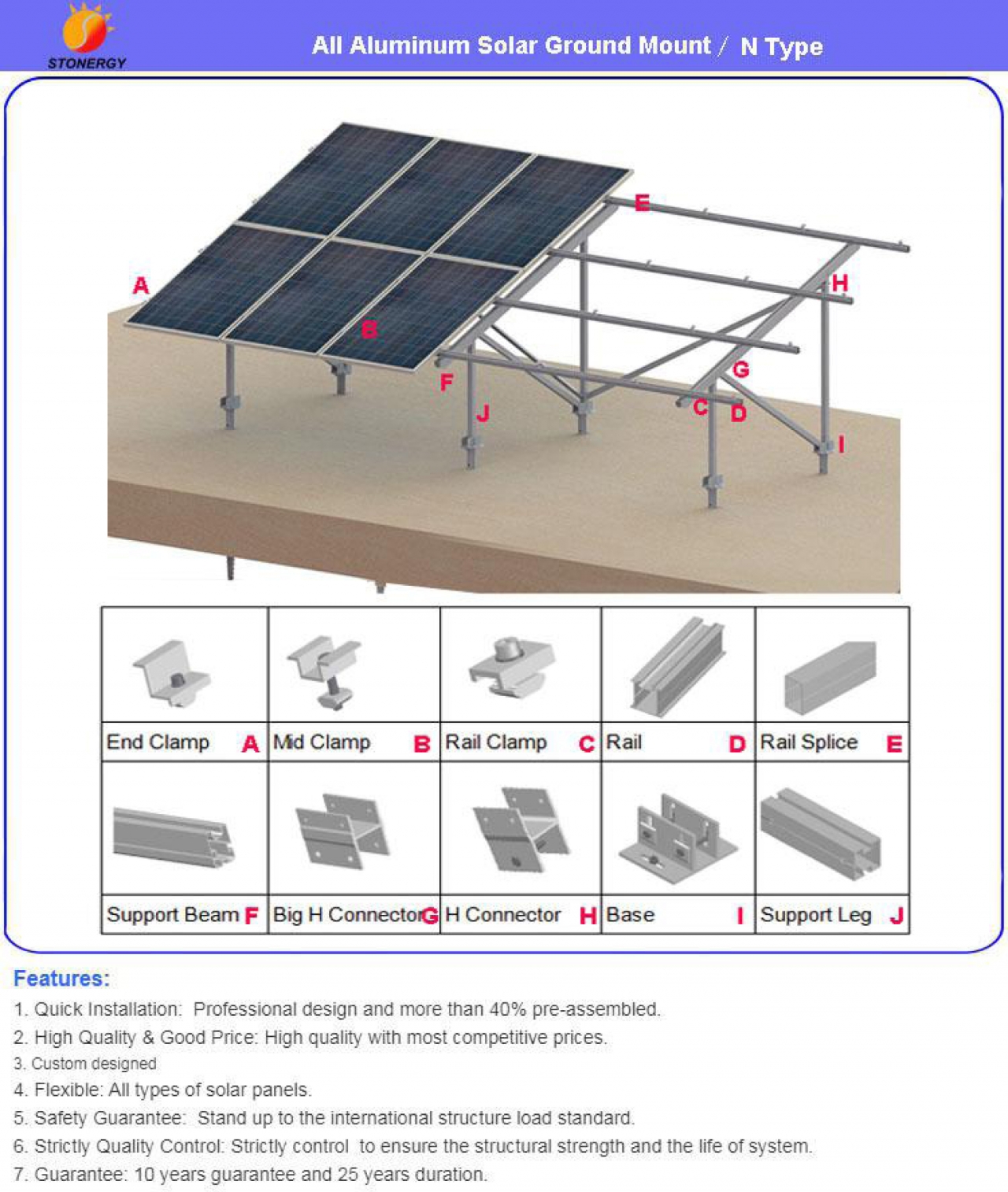 STONERGY

All Aluminum Solar Ground Mount / N Type

A
B
E
H
G
F
J
C
D
I

| End Clamp A | Mid Clamp B | Rail Clamp C | Rail D | Rail Splice E |
|---|---|---|---|---|
| Support Beam F | Big H Connector G | H Connector H | Base I | Support Leg J |

Features:

1. Quick Installation: Professional design and more than 40% pre-assembled.

2. High Quality & Good Price: High quality with most competitive prices.

3. Custom designed

4. Flexible: All types of solar panels.

5. Safety Guarantee: Stand up to the international structure load standard.

6. Strictly Quality Control: Strictly control to ensure the structural strength and the life of system.

7. Guarantee: 10 years guarantee and 25 years duration.