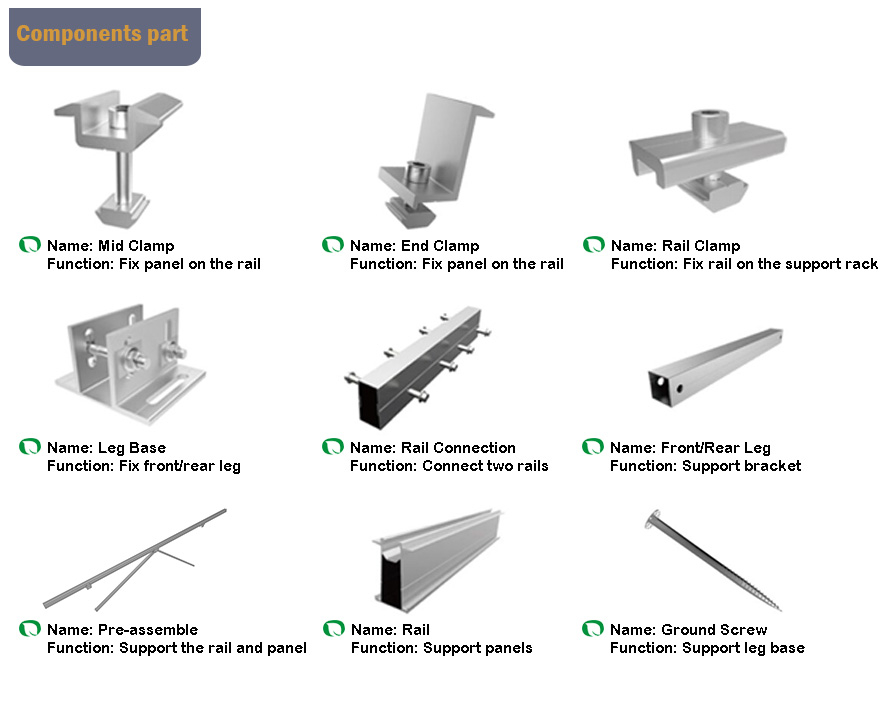 Components part

Name: Mid Clamp
Function: Fix panel on the rail

Name: End Clamp
Function: Fix panel on the rail

Name: Rail Clamp
Function: Fix rail on the support rack

Name: Leg Base
Function: Fix front/rear leg

Name: Rail Connection
Function: Connect two rails

Name: Front/Rear Leg
Function: Support bracket

Name: Pre-assemble
Function: Support the rail and panel

Name: Rail
Function: Support panels

Name: Ground Screw
Function: Support leg base