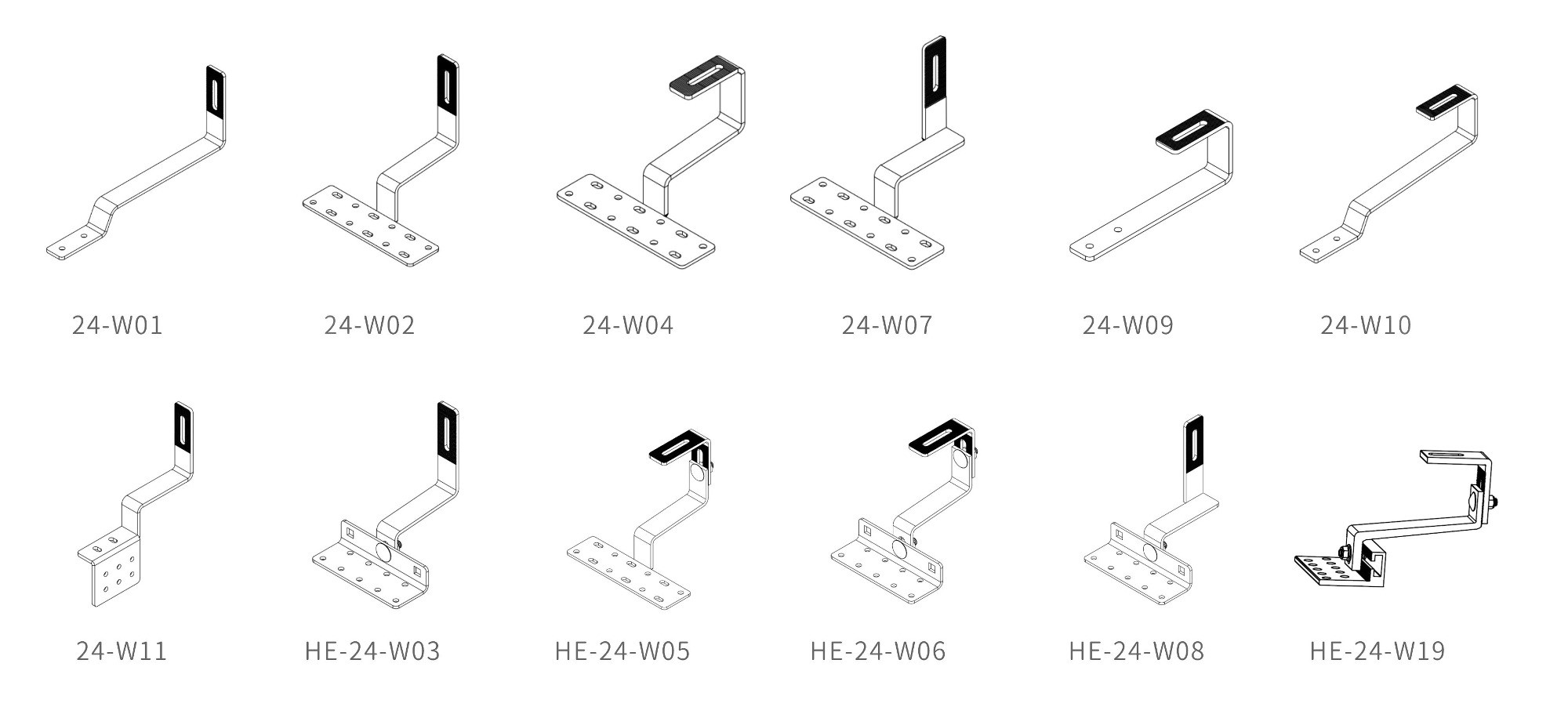 24-W01 24-W02 24-W04 24-W07 24-W09 24-W10

24-W11 HE-24-W03 HE-24-W05 HE-24-W06 HE-24-W08 HE-24-W19