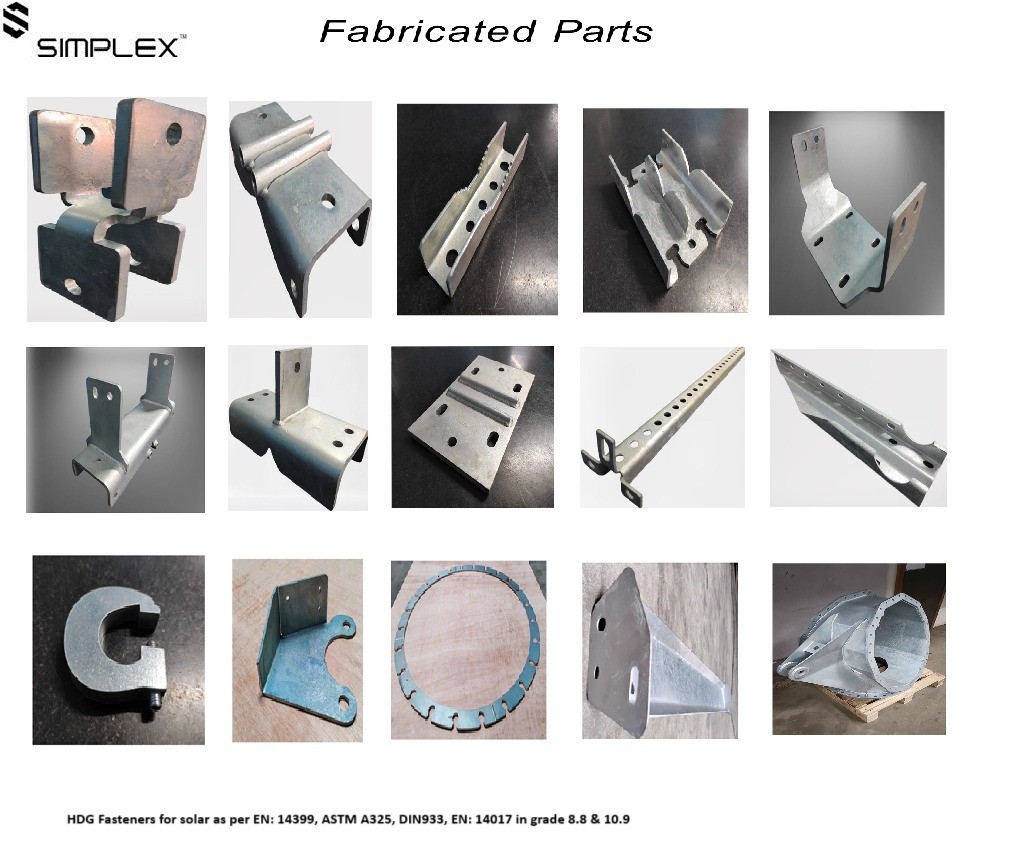 SIMPLEX™

Fabricated Parts

HDG Fasteners for solar as per EN: 14399, ASTM A325, DIN933, EN: 14017 in grade 8.8 & 10.9