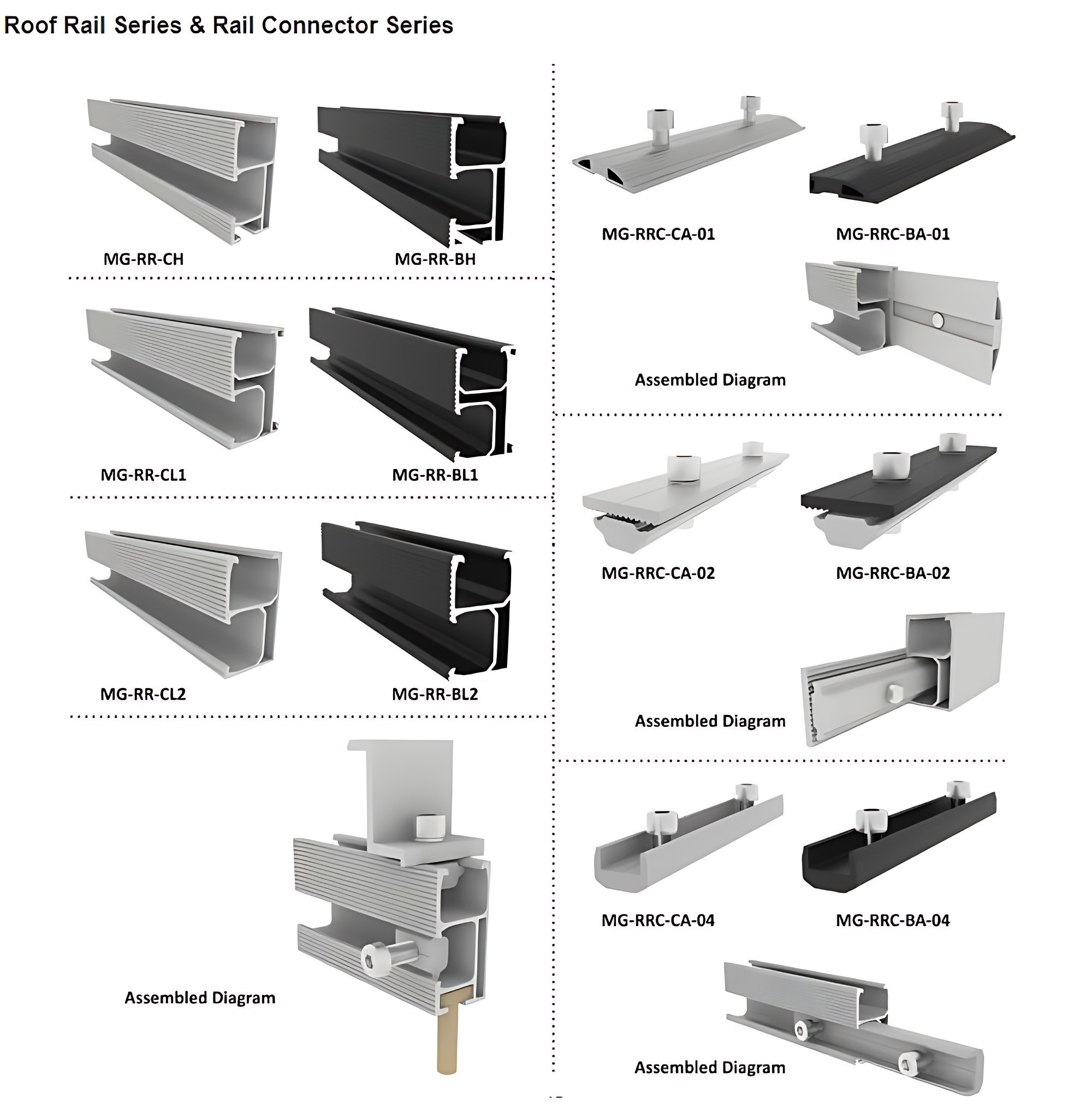 Roof Rail Series & Rail Connector Series

MG-RR-CH

MG-RR-BH

MG-RR-CL1

MG-RR-BL1

MG-RR-CL2

MG-RR-BL2

Assembled Diagram

MG-RRC-CA-01

MG-RRC-BA-01

Assembled Diagram

MG-RRC-CA-02

MG-RRC-BA-02

Assembled Diagram

MG-RRC-CA-04

MG-RRC-BA-04

Assembled Diagram