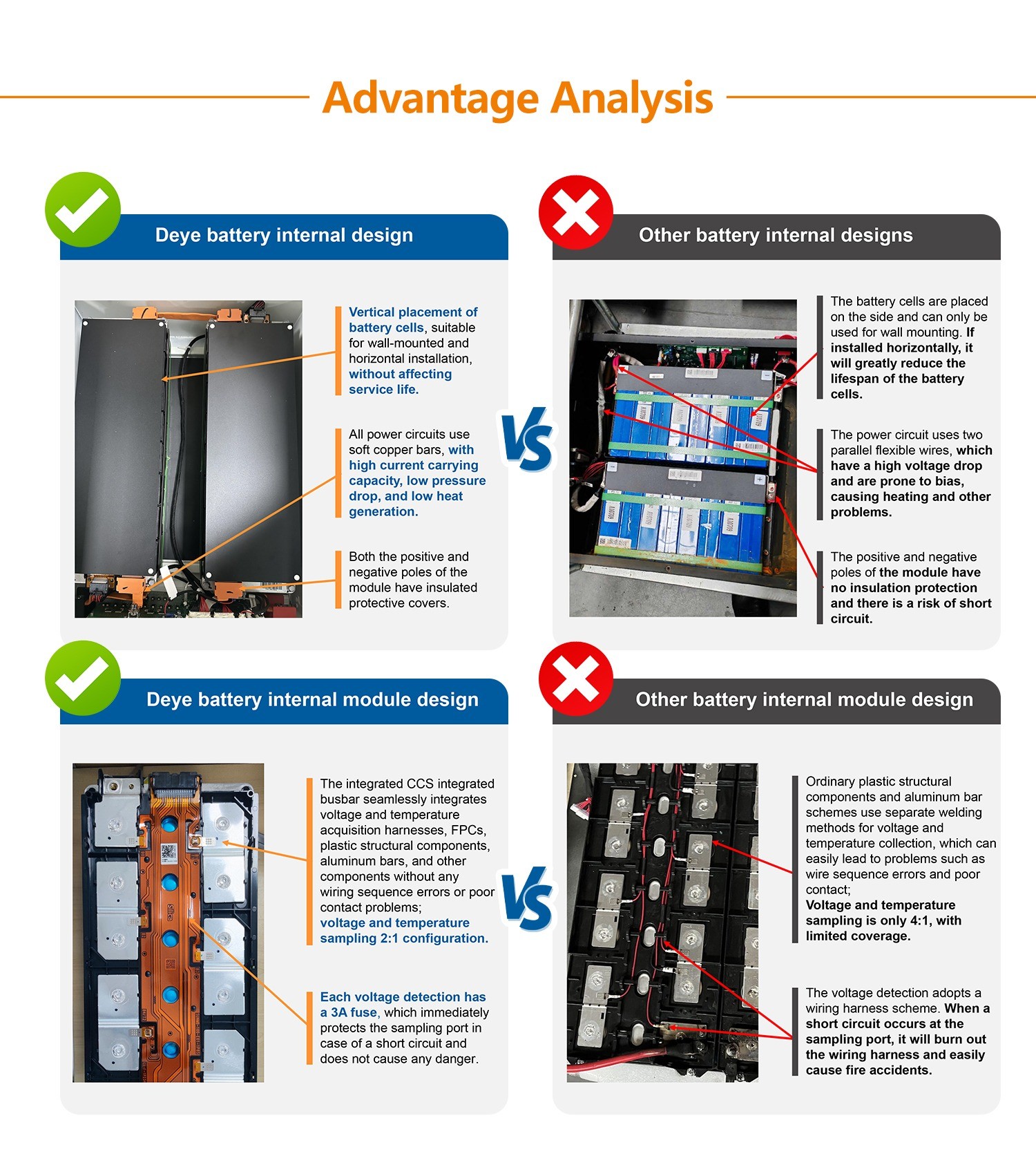 Advantage Analysis

Deye battery internal design

Vertical placement of battery cells, suitable for wall-mounted and horizontal installation, without affecting service life.

All power circuits use soft copper bars, with high current carrying capacity, low pressure drop, and low heat generation.

Both the positive and negative poles of the module have insulated protective covers.

VS

Other battery internal designs

The battery cells are placed on the side and can only be used for wall mounting. If installed horizontally, it will greatly reduce the lifespan of the battery cells.

The power circuit uses two parallel flexible wires, which have a high voltage drop and are prone to bias, causing heating and other problems.

The positive and negative poles of the module have no insulation protection and there is a risk of short circuit.

Deye battery internal module design

The integrated CCS integrated busbar seamlessly integrates voltage and temperature acquisition harnesses, FPCs, plastic structural components, aluminum bars, and other components without any wiring sequence errors or poor contact problems;
voltage and temperature sampling 2:1 configuration.

Each voltage detection has a 3A fuse, which immediately protects the sampling port in case of a short circuit and does not cause any danger.

VS

Other battery internal module design

Ordinary plastic structural components and aluminum bar schemes use separate welding methods for voltage and temperature collection, which can easily lead to problems such as wire sequence errors and poor contact;
Voltage and temperature sampling is only 4:1, with limited coverage.

The voltage detection adopts a wiring harness scheme. When a short circuit occurs at the sampling port, it will burn out the wiring harness and easily cause fire accidents.