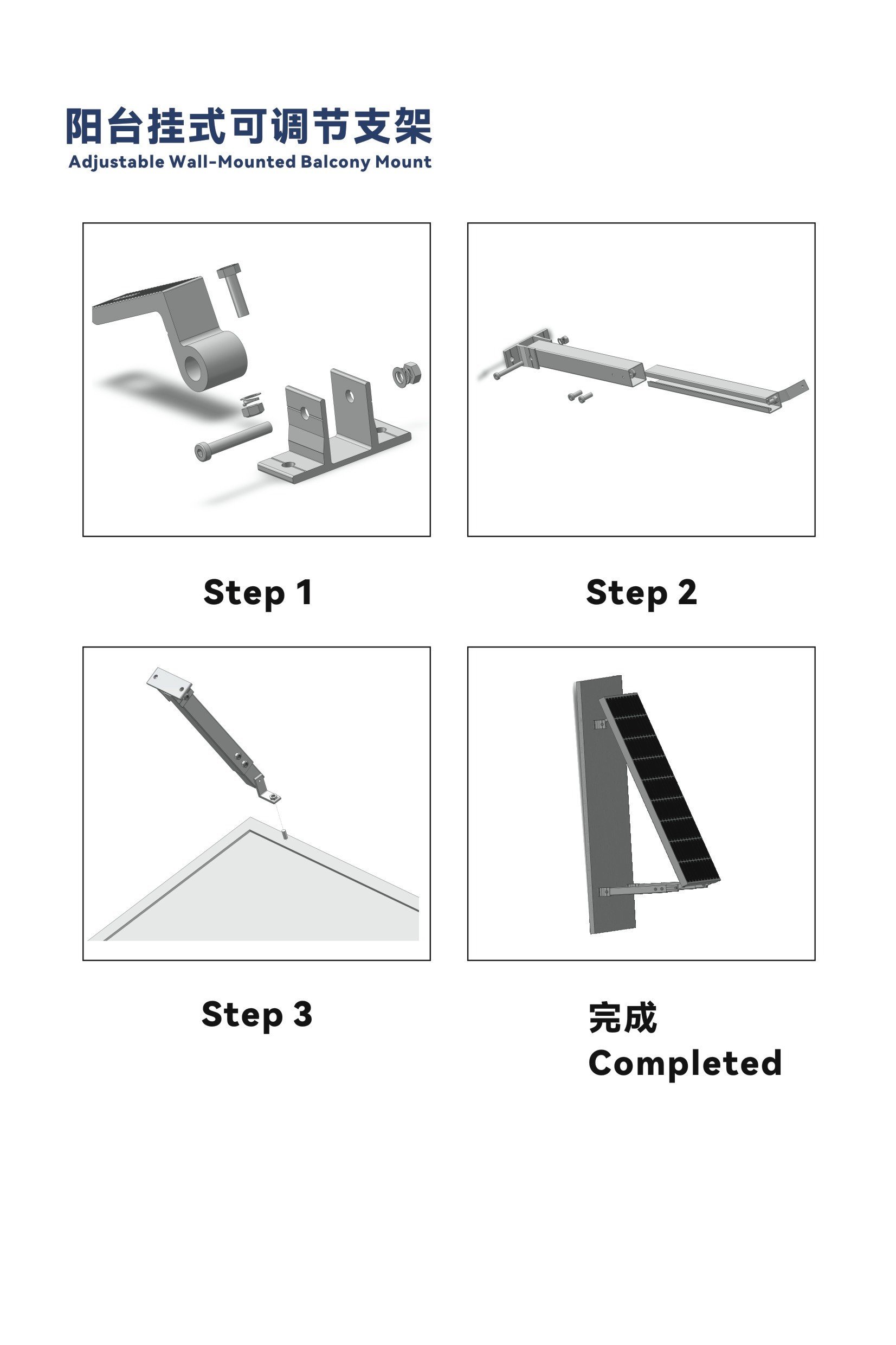 阳台挂式可调节支架
Adjustable Wall-Mounted Balcony Mount

Step 1

Step 2

Step 3

完成
Completed