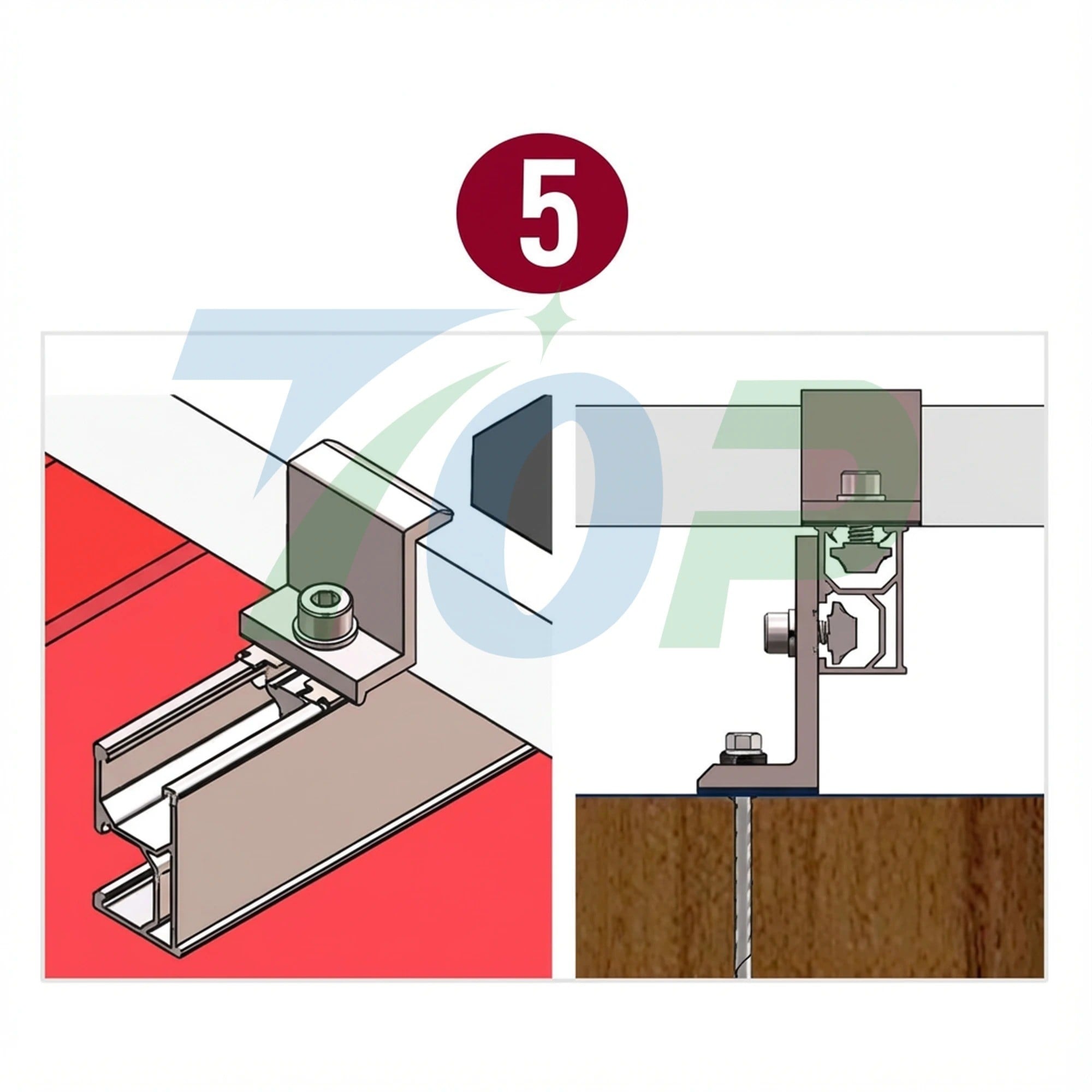 5

TOP